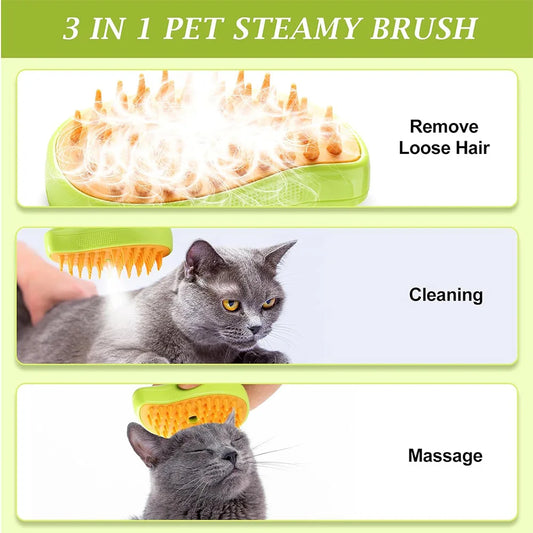 3 IN 1 PET STEAMY BRUSH

Remove Loose Hair

Cleaning

Massage